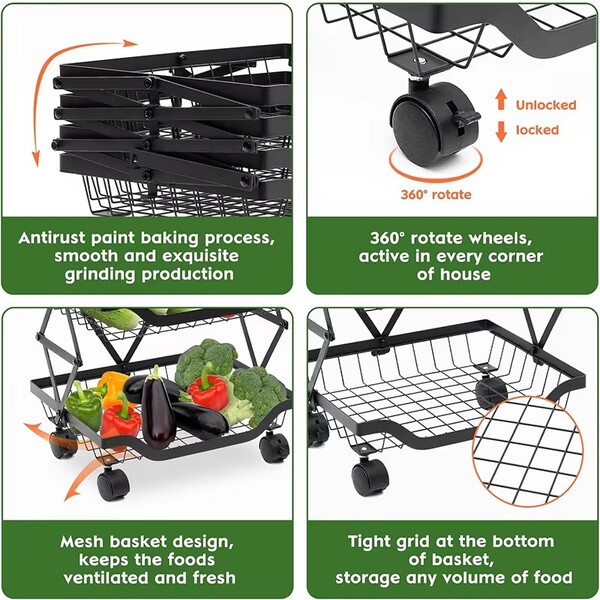 Antirust paint baking process, smooth and exquisite grinding production

Unlocked

locked

360° rotate

360° rotate wheels, active in every corner of house

Mesh basket design, keeps the foods ventilated and fresh

Tight grid at the bottom of basket, storage any volume of food