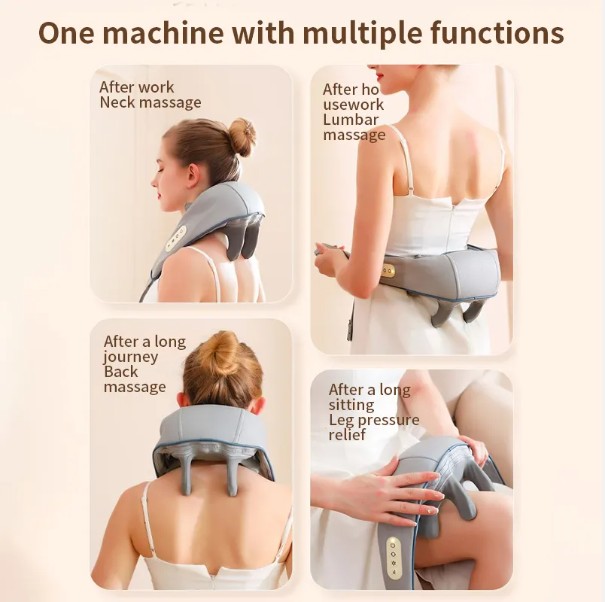 One machine with multiple functions

After work
Neck massage

After ho
usework
Lumbar
massage

After a long
journey
Back
massage

After a long
sitting
Leg pressure
relief