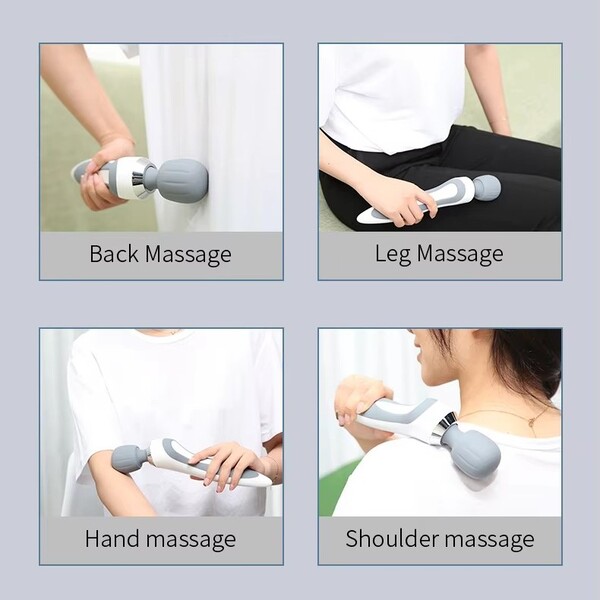 Back Massage

Leg Massage

Hand massage

Shoulder massage